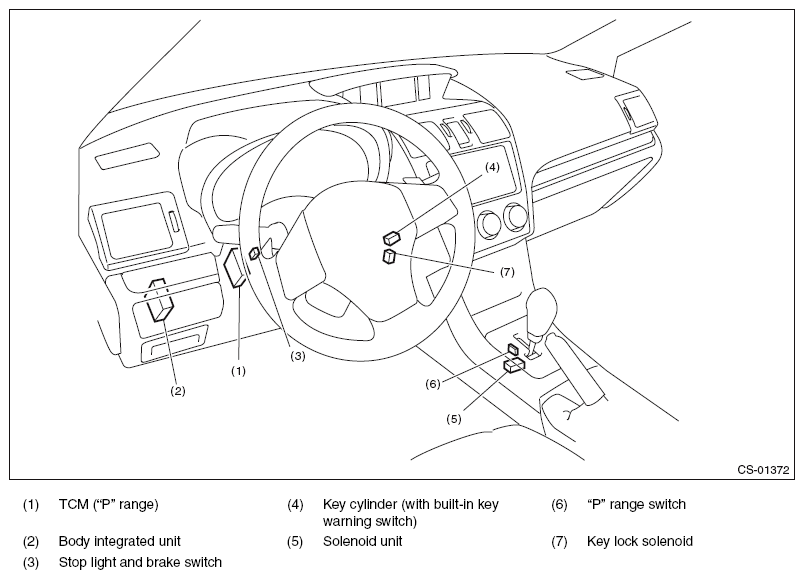 (4)

(7)

(3)

(1)

(2)

(6)

(5)

CS-01372

(1) TCM (“P” range)

(2) Body integrated unit

(3) Stop light and brake switch

(4) Key cylinder (with built-in key warning switch)

(5) Solenoid unit

(6) “P” range switch

(7) Key lock solenoid