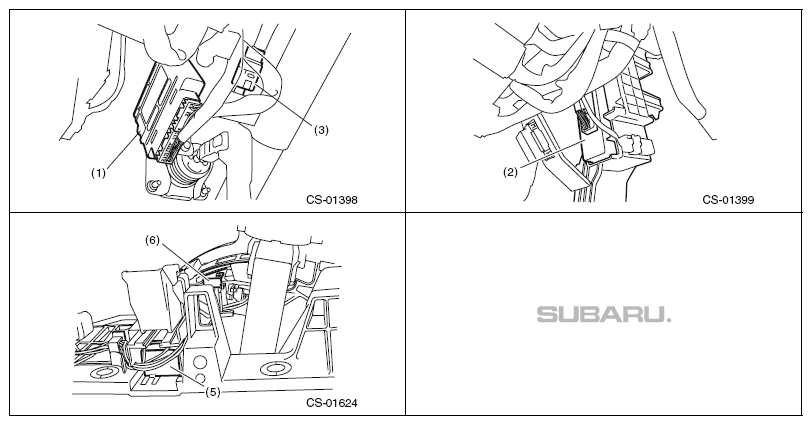 (3)
(1)
CS-01398

(2)
CS-01399

(6)
(5)
CS-01624

SUBARU.