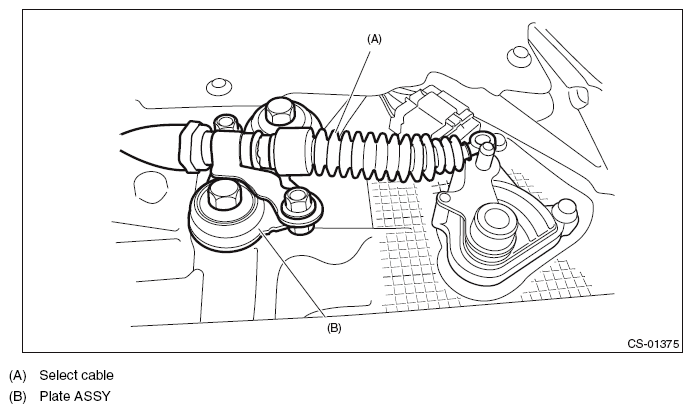 (A)

(B)

CS-01375

(A) Select cable
(B) Plate ASSY