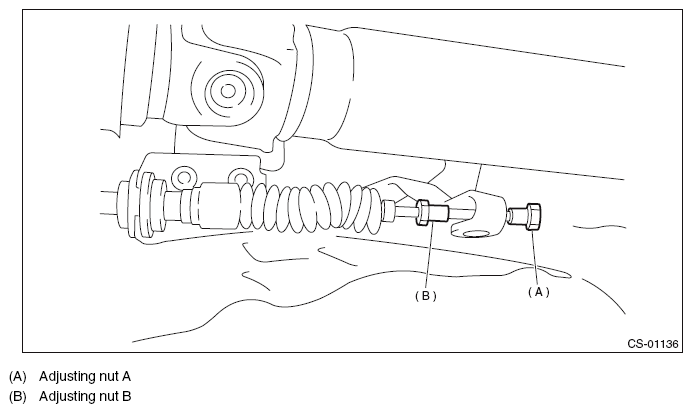 (B)

(A)

CS-01136

(A) Adjusting nut A
(B) Adjusting nut B