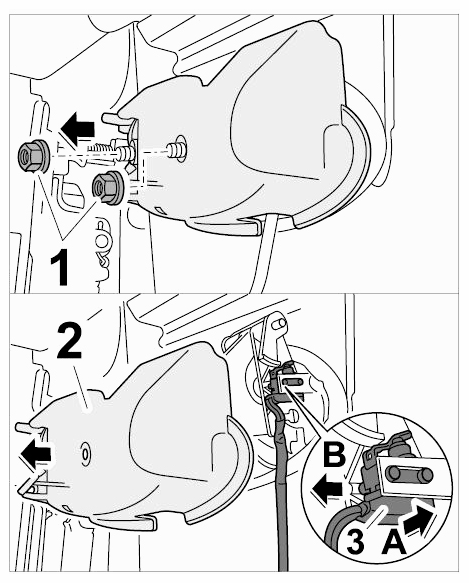 1

2

B

3

A