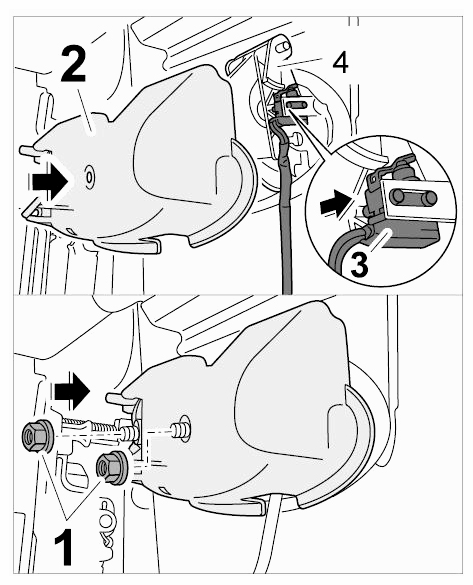 2
4
3
1