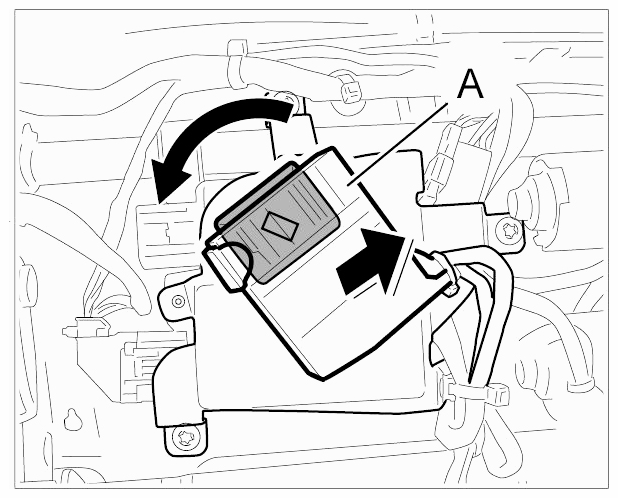 A