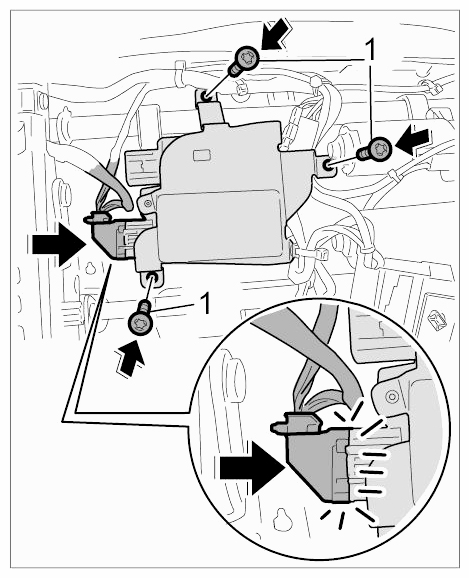 1

1