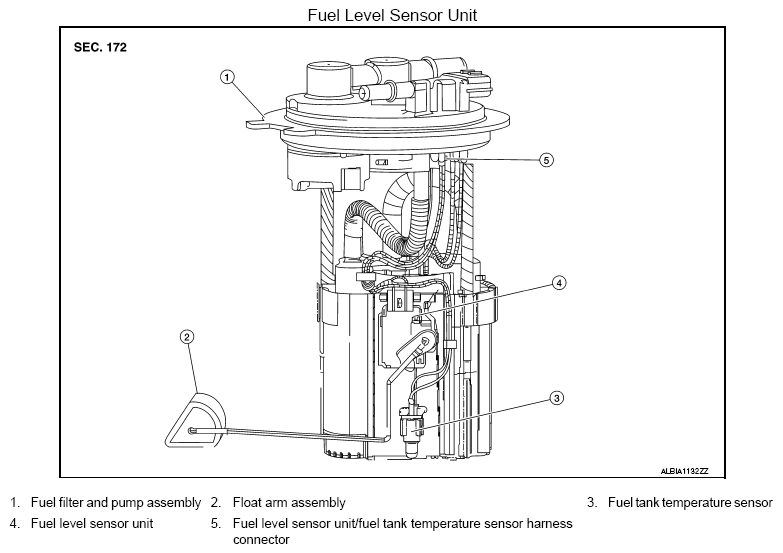 Fuel Level Sensor Unit

SEC. 172

1

5

4

2

3

ALBIA1132ZZ

1. Fuel filter and pump assembly
2. Float arm assembly
3. Fuel tank temperature sensor
4. Fuel level sensor unit
5. Fuel level sensor unit/fuel tank temperature sensor harness connector