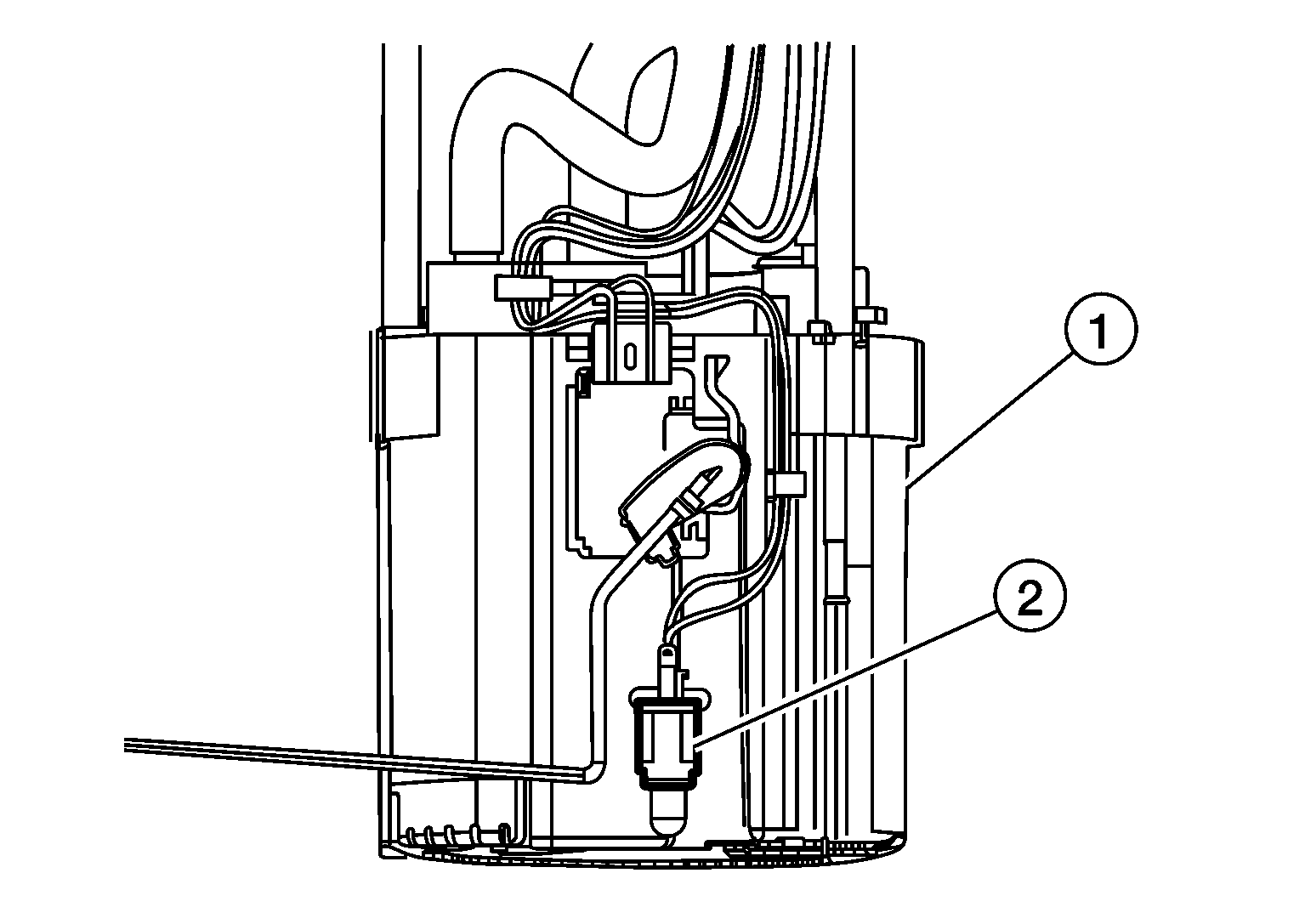 1
2