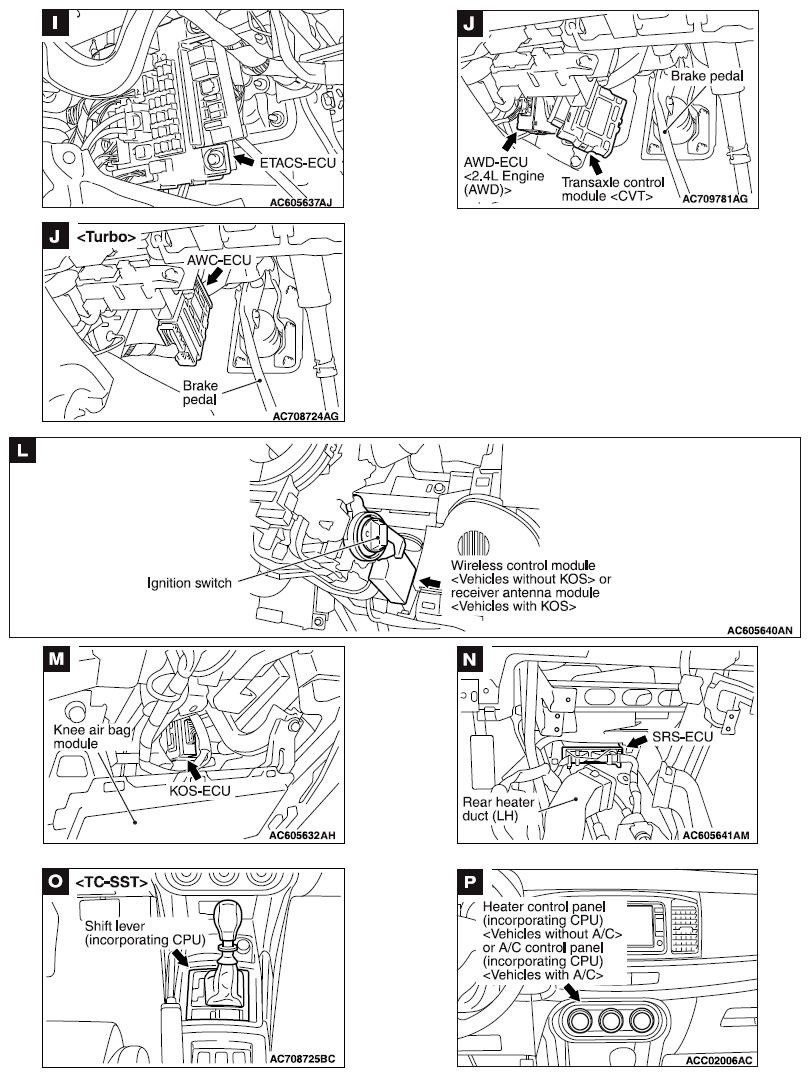 I

ETACS-ECU

AC605637AJ

J

Brake pedal

AWD-ECU <2.4L Engine (AWD)>

Transaxle control module <CVT>

AC709781AG

J <Turbo>

AWC-ECU

Brake pedal

AC708724AG

L

Ignition switch

Wireless control module <Vehicles without KOS> or receiver antenna module <Vehicles with KOS>

AC605640AN

M

Knee air bag module

KOS-ECU

AC605632AH

N

SRS-ECU

Rear heater duct (LH)

AC605641AM

O <TC-SST>

Shift lever (incorporating CPU)

AC708725BC

P

Heater control panel (incorporating CPU) <Vehicles without A/C> or A/C control panel (incorporating CPU) <Vehicles with A/C>

ACC02006AC