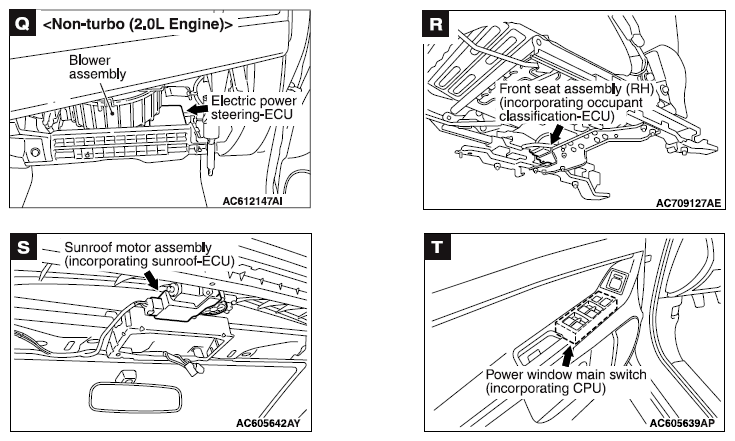 Q <Non-turbo (2.0L Engine)>

Blower assembly

Electric power steering-ECU

AC612147AI

R

Front seat assembly (RH) (incorporating occupant classification-ECU)

AC709127AE

S

Sunroof motor assembly (incorporating sunroof-ECU)

AC605642AY

T

Power window main switch (incorporating CPU)

AC605639AP