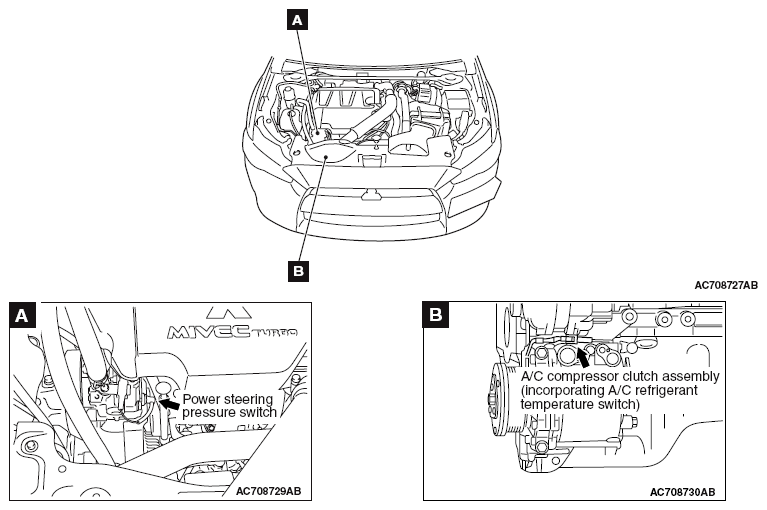 A

B

AC708727AB

A

MIVEC TURBO

Power steering pressure switch

AC708729AB

B

A/C compressor clutch assembly (incorporating A/C refrigerant temperature switch)

AC708730AB