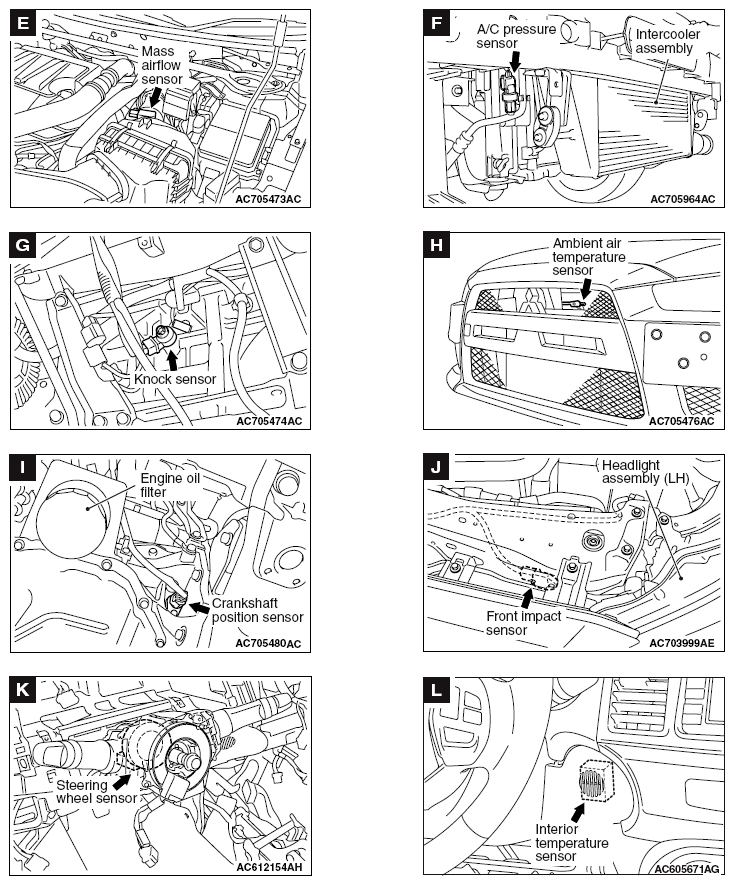 E

Mass airflow sensor

AC705473AC

F

A/C pressure sensor

Intercooler assembly

AC705964AC

G

Knock sensor

AC705474AC

H

Ambient air temperature sensor

AC705476AC

I

Engine oil filter

Crankshaft position sensor

AC705480AC

J

Headlight assembly (LH)

Front impact sensor

AC703999AE

K

Steering wheel sensor

AC612154AH

L

Interior temperature sensor

AC605671AG