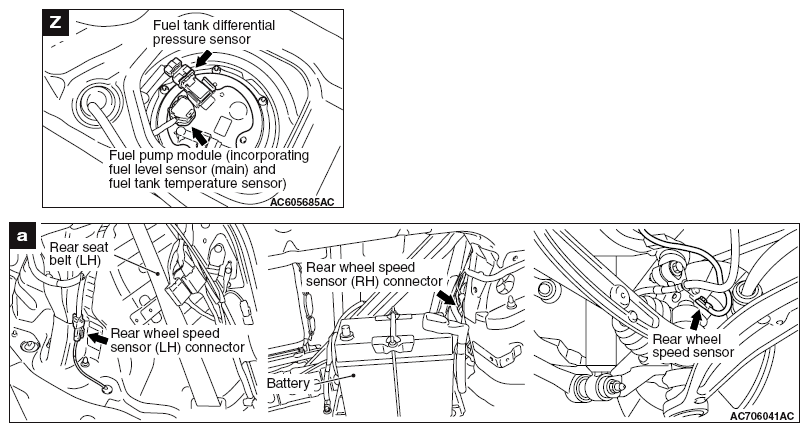 Z

Fuel tank differential pressure sensor

Fuel pump module (incorporating fuel level sensor (main) and fuel tank temperature sensor)

AC605685AC

a

Rear seat belt (LH)

Rear wheel speed sensor (LH) connector

Rear wheel speed sensor (RH) connector

Battery

Rear wheel speed sensor

AC706041AC