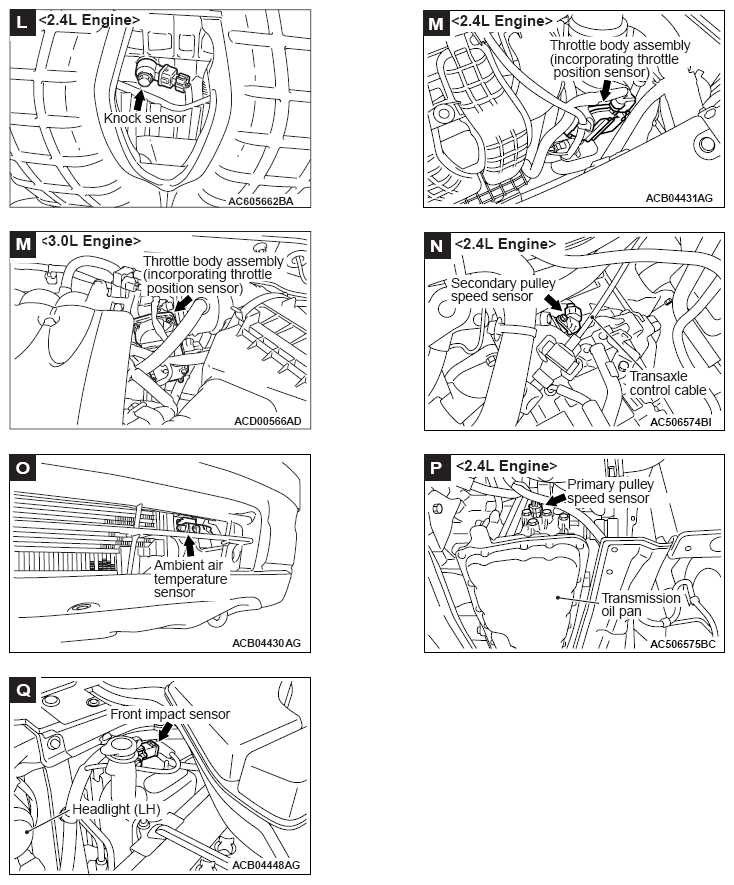 L <2.4L Engine>

Knock sensor

AC605662BA

M <2.4L Engine>

Throttle body assembly (incorporating throttle position sensor)

ACB04431AG

M <3.0L Engine>

Throttle body assembly (incorporating throttle position sensor)

ACD00566AD

N <2.4L Engine>

Secondary pulley speed sensor

Transaxle control cable

AC506574BI

O

Ambient air temperature sensor

ACB04430AG

P <2.4L Engine>

Primary pulley speed sensor

Transmission oil pan

AC506575BC

Q

Front impact sensor

Headlight (LH)

ACB04448AG