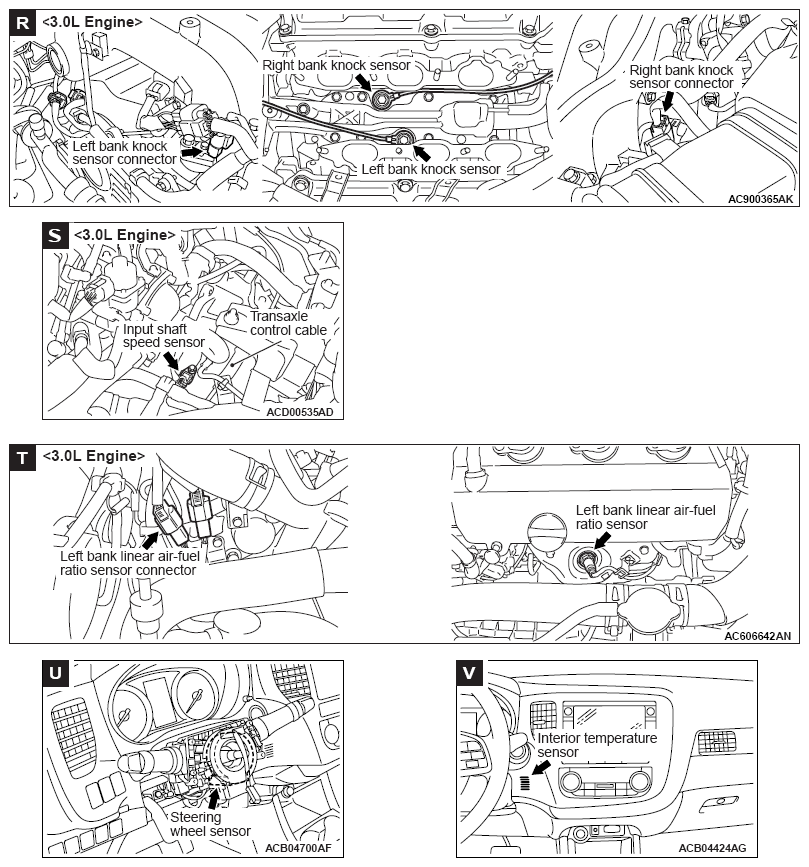 R <3.0L Engine>

Left bank knock sensor connector

Right bank knock sensor

Left bank knock sensor

Right bank knock sensor connector

AC900365AK

S <3.0L Engine>

Input shaft speed sensor

Transaxle control cable

ACD00535AD

T <3.0L Engine>

Left bank linear air-fuel ratio sensor connector

Left bank linear air-fuel ratio sensor

AC606642AN

U

Steering wheel sensor

ACB04700AF

V

Interior temperature sensor

ACB04424AG