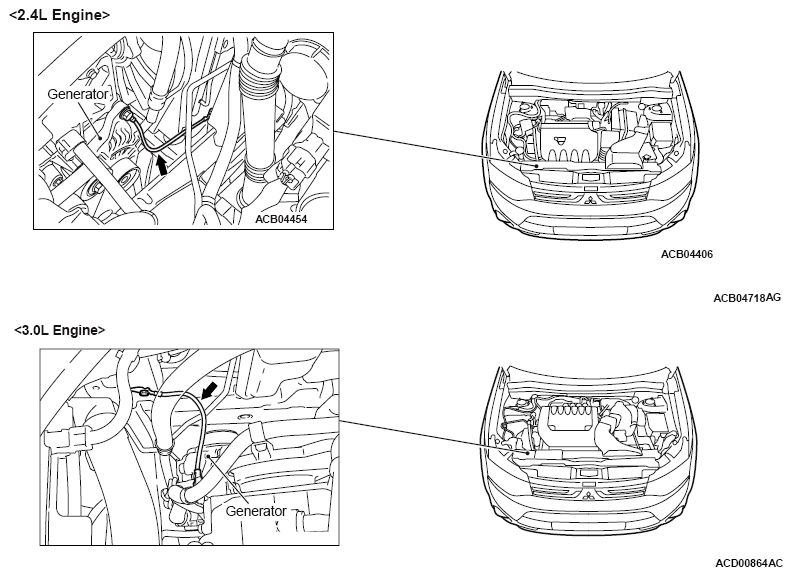 <2.4L Engine>

Generator

ACB04454

ACB04406

ACB04718AG

<3.0L Engine>

Generator

ACD00864AC