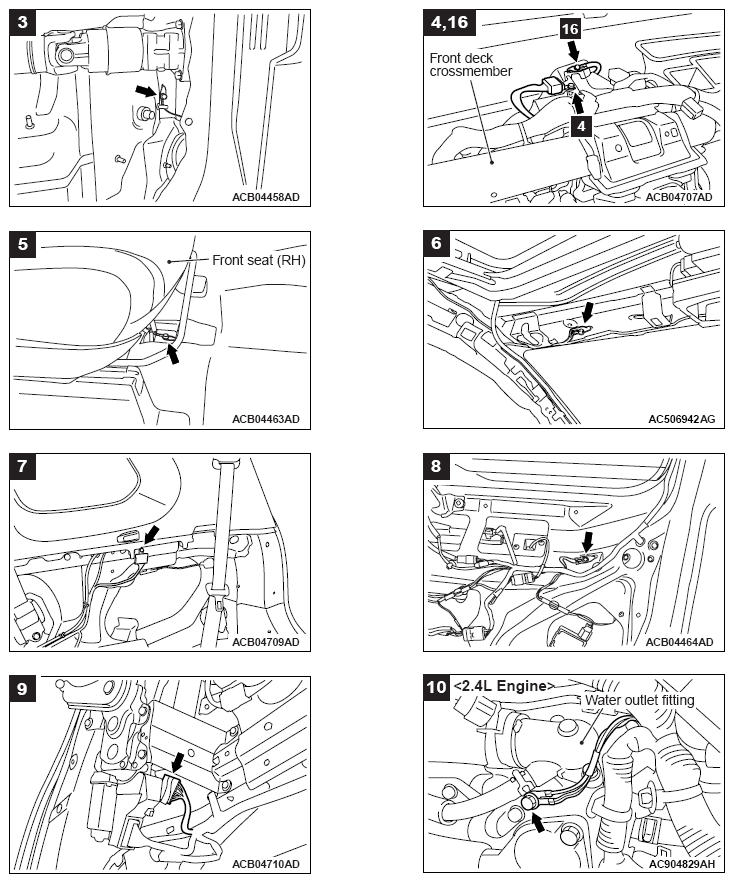 3

ACB04458AD

4,16

16

Front deck crossmember

4

ACB04707AD

5

Front seat (RH)

ACB04463AD

6

AC506942AG

7

ACB04709AD

8

ACB04464AD

9

ACB04710AD

10 <2.4L Engine>

Water outlet fitting

AC904829AH