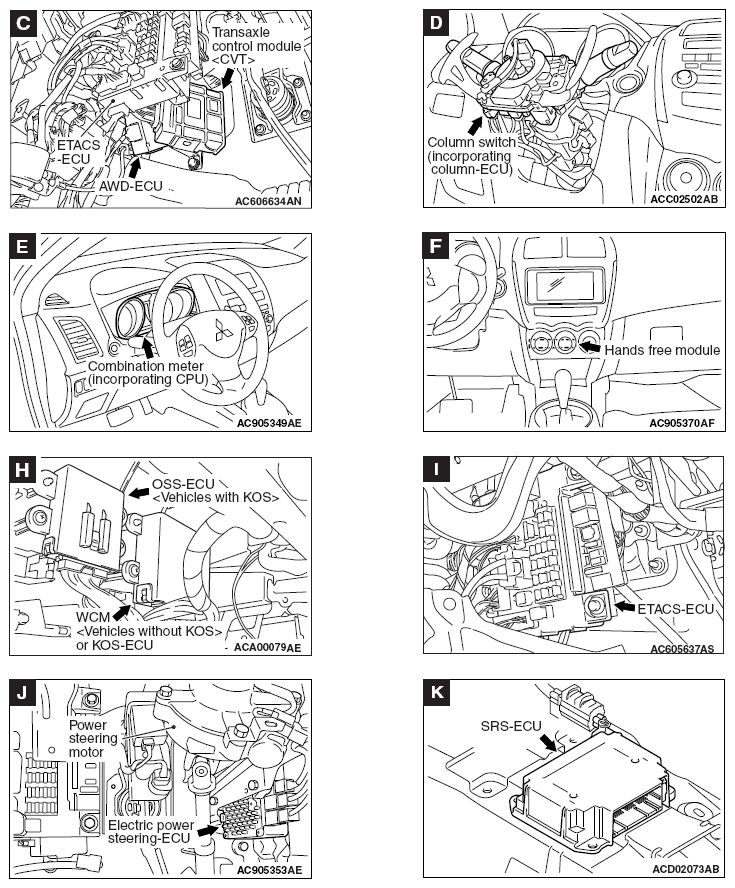 C
Transaxle control module <CVT>
ETACS -ECU
AWD-ECU
AC606634AN

D
Column switch (incorporating column-ECU)
ACC02502AB

E
Combination meter (incorporating CPU)
AC905349AE

F
Hands free module
AC905370AF

H
OSS-ECU <Vehicles with KOS>
WCM <Vehicles without KOS> or KOS-ECU
ACA00079AE

I
ETACS-ECU
AC605637AS

J
Power steering motor
Electric power steering-ECU
AC905353AE

K
SRS-ECU
ACD02073AB