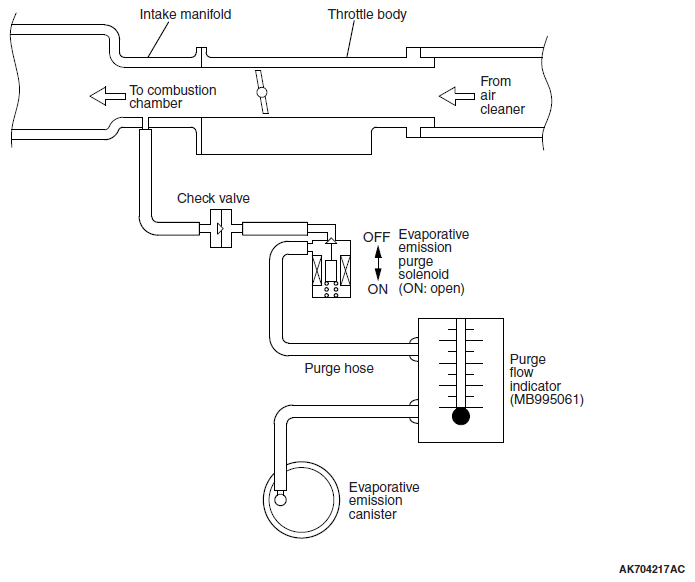 Intake manifold
Throttle body
To combustion chamber
From air cleaner
Check valve
OFF
ON
Evaporative emission purge solenoid (ON: open)
Purge hose
Purge flow indicator (MB995061)
Evaporative emission canister
AK704217AC