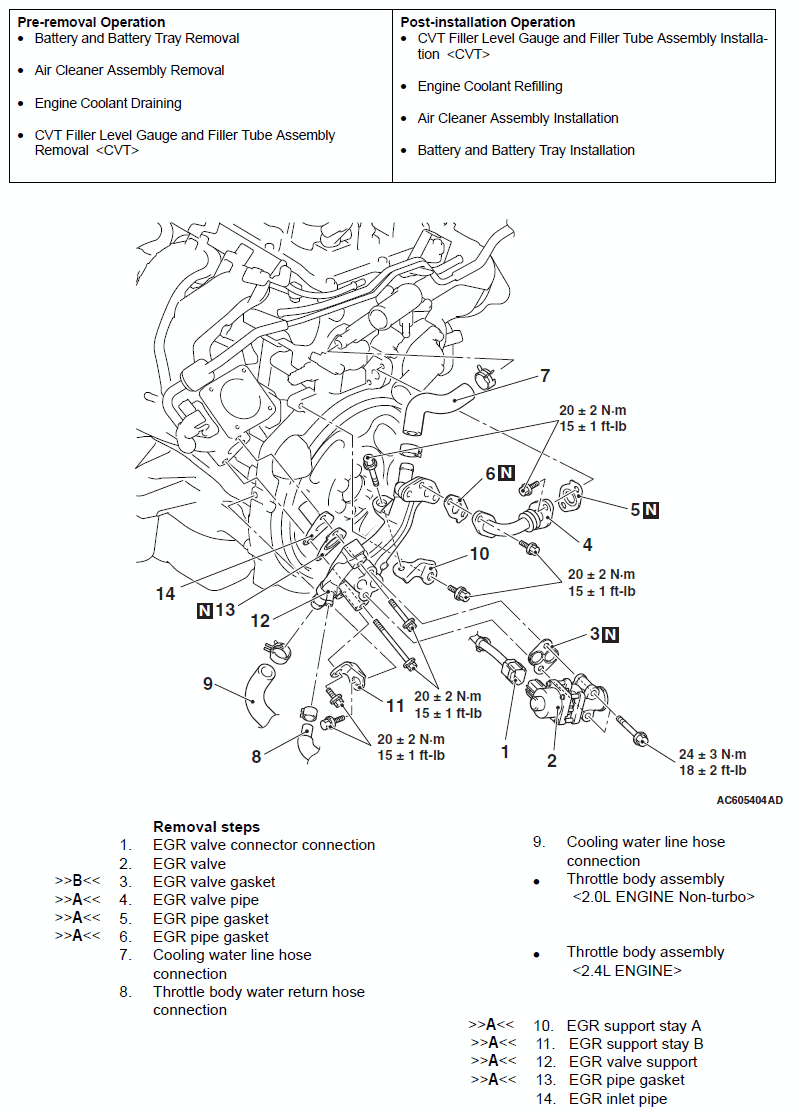 | Pre-removal Operation | Post-installation Operation |
|---|---|
| • Battery and Battery Tray Removal<br>• Air Cleaner Assembly Removal<br>• Engine Coolant Draining<br>• CVT Filler Level Gauge and Filler Tube Assembly Removal <CVT> | • CVT Filler Level Gauge and Filler Tube Assembly Installation <CVT><br>• Engine Coolant Refilling<br>• Air Cleaner Assembly Installation<br>• Battery and Battery Tray Installation |

7
20 ± 2 N·m
15 ± 1 ft-lb
6 N
5 N
4
10
20 ± 2 N·m
15 ± 1 ft-lb
14
N 13
12
3 N
9
11
20 ± 2 N·m
15 ± 1 ft-lb
20 ± 2 N·m
15 ± 1 ft-lb
8
1
2
24 ± 3 N·m
18 ± 2 ft-lb
AC605404AD

Removal steps
1. EGR valve connector connection
2. EGR valve
>>B<< 3. EGR valve gasket
>>A<< 4. EGR valve pipe
>>A<< 5. EGR pipe gasket
>>A<< 6. EGR pipe gasket
7. Cooling water line hose connection
8. Throttle body water return hose connection

9. Cooling water line hose connection
• Throttle body assembly <2.0L ENGINE Non-turbo>
• Throttle body assembly <2.4L ENGINE>
>>A<< 10. EGR support stay A
>>A<< 11. EGR support stay B
>>A<< 12. EGR valve support
>>A<< 13. EGR pipe gasket
14. EGR inlet pipe