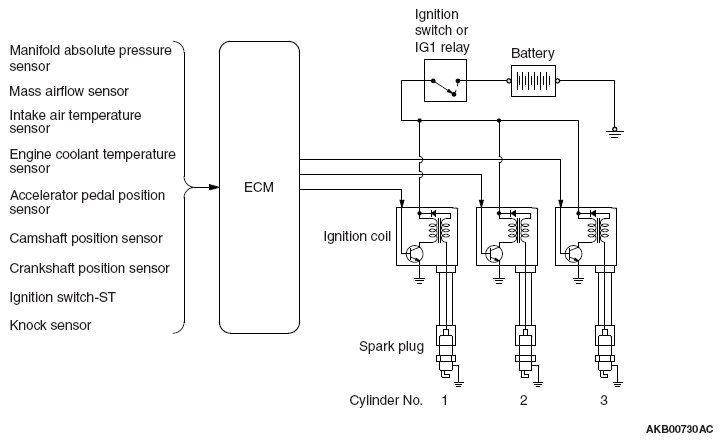 Manifold absolute pressure sensor

Mass airflow sensor

Intake air temperature sensor

Engine coolant temperature sensor

Accelerator pedal position sensor

Camshaft position sensor

Crankshaft position sensor

Ignition switch-ST

Knock sensor

ECM

Ignition switch or IG1 relay

Battery

Ignition coil

Spark plug

Cylinder No. 1 2 3

AKB00730AC