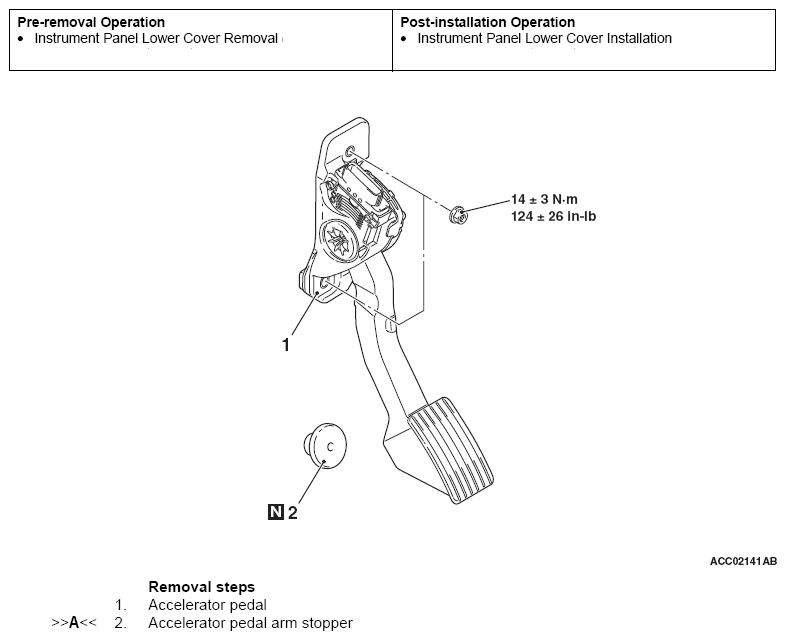 | Pre-removal Operation | Post-installation Operation |
|---|---|
| • Instrument Panel Lower Cover Removal | • Instrument Panel Lower Cover Installation |

14 ± 3 N·m
124 ± 26 in-lb

1

N 2

ACC02141AB

Removal steps
1. Accelerator pedal
>>A<< 2. Accelerator pedal arm stopper