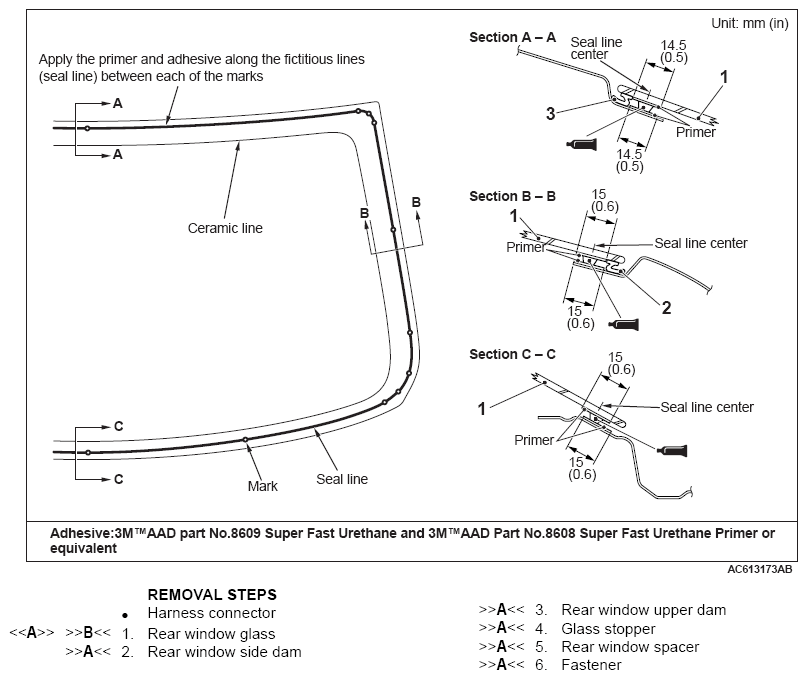 Unit: mm (in)

Apply the primer and adhesive along the fictitious lines (seal line) between each of the marks

A
A
Ceramic line
B
B
C
C
Mark
Seal line

Section A – A
Seal line center
14.5
(0.5)
1
3
Primer
14.5
(0.5)

Section B – B
15
(0.6)
1
Primer
Seal line center
2
15
(0.6)

Section C – C
15
(0.6)
1
Seal line center
Primer
15
(0.6)

Adhesive:3M™AAD part No.8609 Super Fast Urethane and 3M™AAD Part No.8608 Super Fast Urethane Primer or equivalent

AC613173AB

REMOVAL STEPS
• Harness connector
<<A>> >>B<< 1. Rear window glass
>>A<< 2. Rear window side dam
>>A<< 3. Rear window upper dam
>>A<< 4. Glass stopper
>>A<< 5. Rear window spacer
>>A<< 6. Fastener