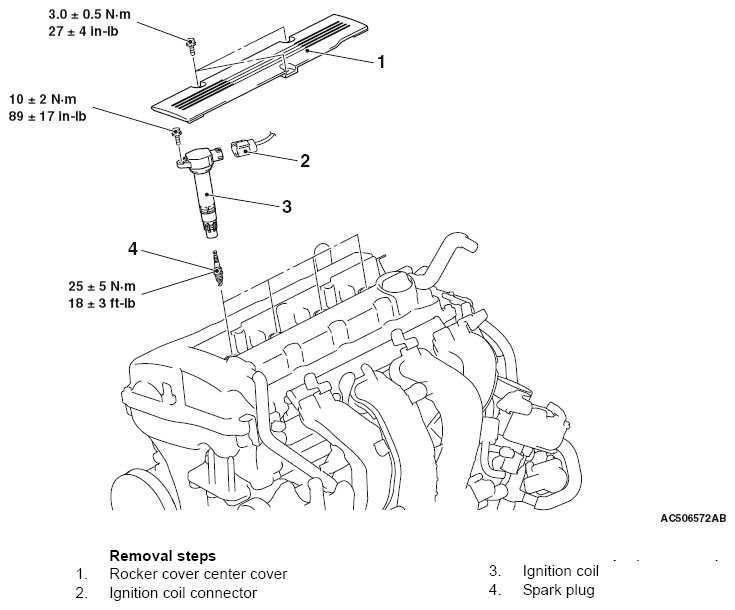 3.0 ± 0.5 N·m
27 ± 4 in-lb

1

10 ± 2 N·m
89 ± 17 in-lb

2

3

4

25 ± 5 N·m
18 ± 3 ft-lb

AC506572AB

Removal steps
1. Rocker cover center cover
2. Ignition coil connector
3. Ignition coil
4. Spark plug