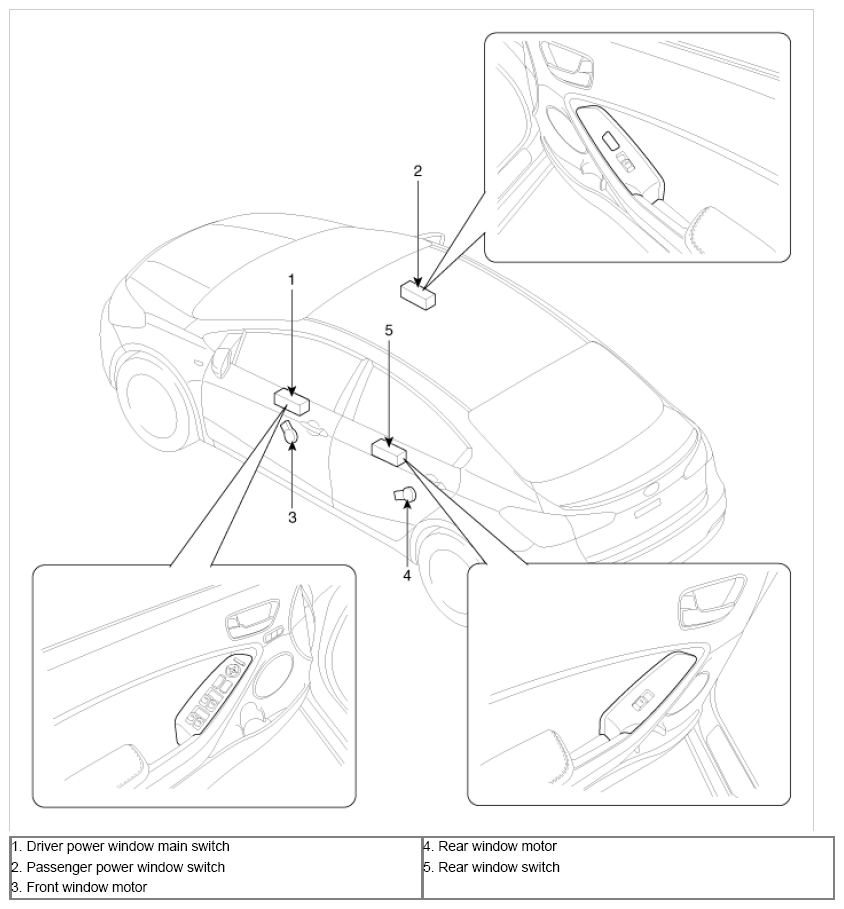 2

1

5

3

4

| 1. Driver power window main switch<br>2. Passenger power window switch<br>3. Front window motor | 4. Rear window motor<br>5. Rear window switch |
|---|---|