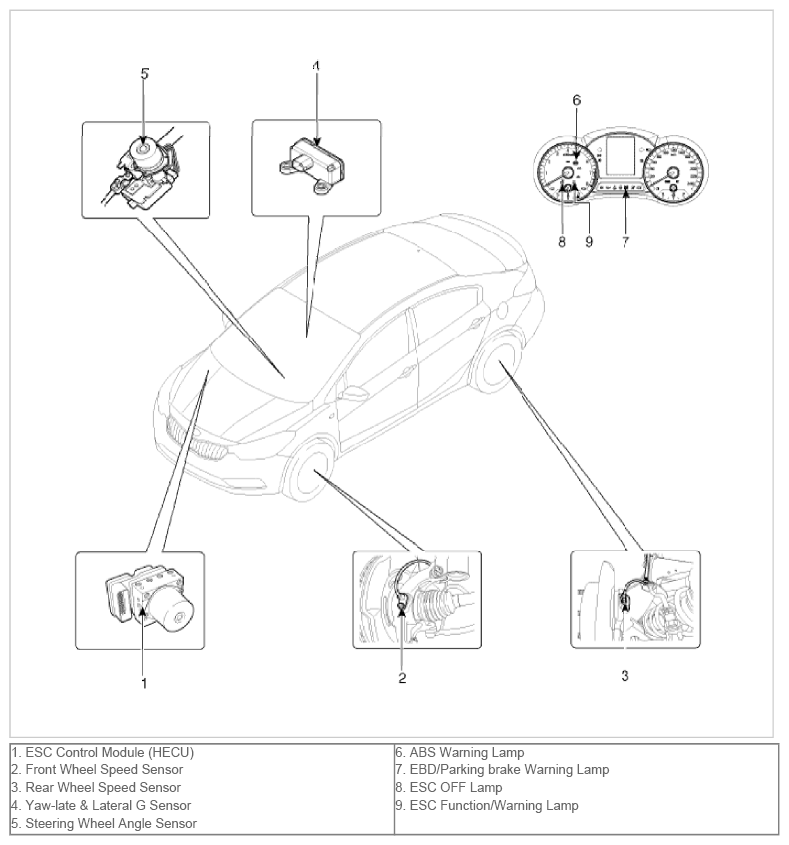 5

4

6

8 9 7

1

2

3

| 1. ESC Control Module (HECU)<br>2. Front Wheel Speed Sensor<br>3. Rear Wheel Speed Sensor<br>4. Yaw-late & Lateral G Sensor<br>5. Steering Wheel Angle Sensor | 6. ABS Warning Lamp<br>7. EBD/Parking brake Warning Lamp<br>8. ESC OFF Lamp<br>9. ESC Function/Warning Lamp |
|---|---|