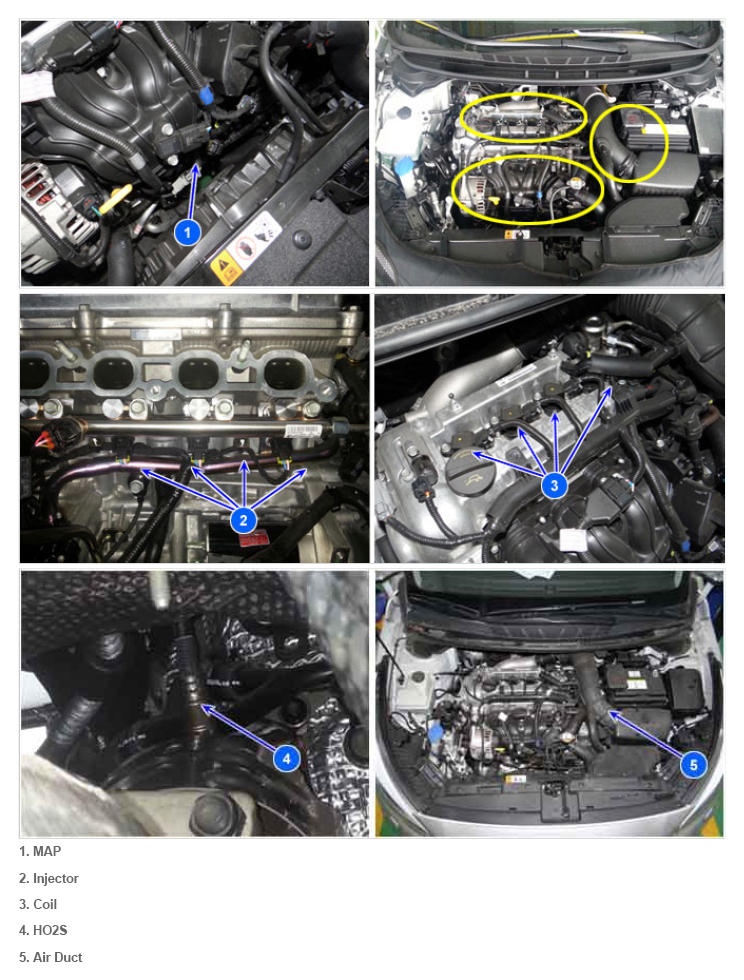 1

2

3

4

5

1. MAP

2. Injector

3. Coil

4. HO2S

5. Air Duct