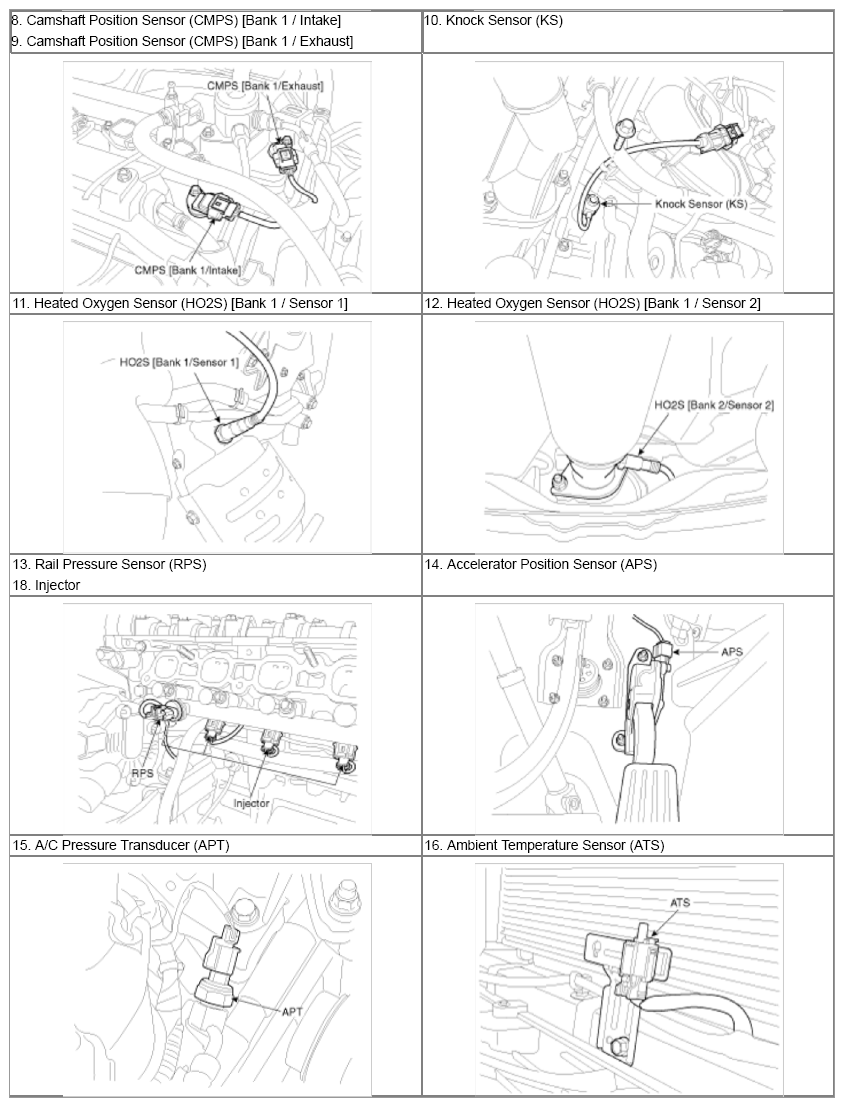 | 8. Camshaft Position Sensor (CMPS) [Bank 1 / Intake]<br>9. Camshaft Position Sensor (CMPS) [Bank 1 / Exhaust] | 10. Knock Sensor (KS) |
|---|---|
| CMPS [Bank 1/Exhaust]<br>CMPS [Bank 1/Intake] | Knock Sensor (KS) |
| 11. Heated Oxygen Sensor (HO2S) [Bank 1 / Sensor 1] | 12. Heated Oxygen Sensor (HO2S) [Bank 1 / Sensor 2] |
| HO2S [Bank 1/Sensor 1] | HO2S [Bank 2/Sensor 2] |
| 13. Rail Pressure Sensor (RPS)<br>18. Injector | 14. Accelerator Position Sensor (APS) |
| RPS<br>Injector | APS |
| 15. A/C Pressure Transducer (APT) | 16. Ambient Temperature Sensor (ATS) |
| APT | ATS |