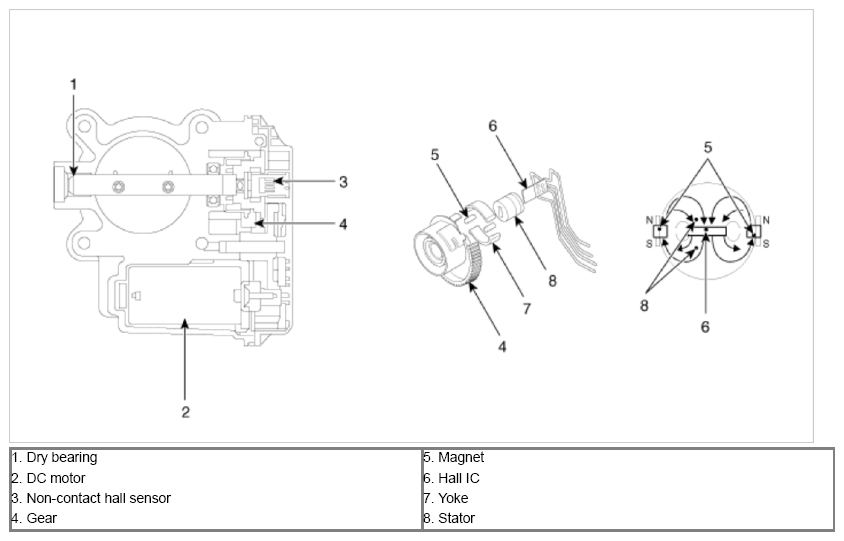 1
3
4
2
6
5
8
7
4
5
N
S
N
S
8
6

| 1. Dry bearing | 5. Magnet |
|---|---|
| 2. DC motor | 6. Hall IC |
| 3. Non-contact hall sensor | 7. Yoke |
| 4. Gear | 8. Stator |