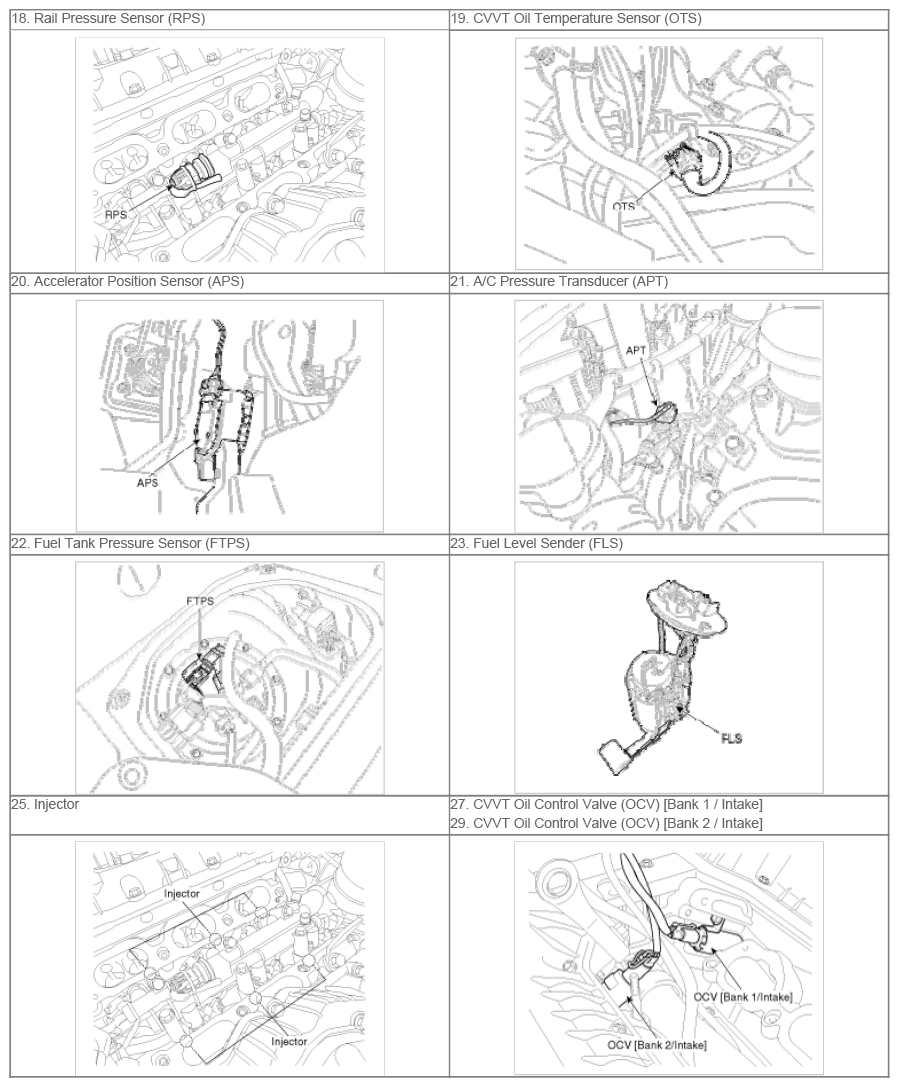 | 18. Rail Pressure Sensor (RPS) | 19. CVVT Oil Temperature Sensor (OTS) |
|---|---|
| RPS | OTS |
| 20. Accelerator Position Sensor (APS) | 21. A/C Pressure Transducer (APT) |
| APS | APT |
| 22. Fuel Tank Pressure Sensor (FTPS) | 23. Fuel Level Sender (FLS) |
| FTPS | FLS |
| 25. Injector | 27. CVVT Oil Control Valve (OCV) [Bank 1 / Intake] 29. CVVT Oil Control Valve (OCV) [Bank 2 / Intake] |
| Injector Injector | OCV [Bank 1/Intake] OCV [Bank 2/Intake] |