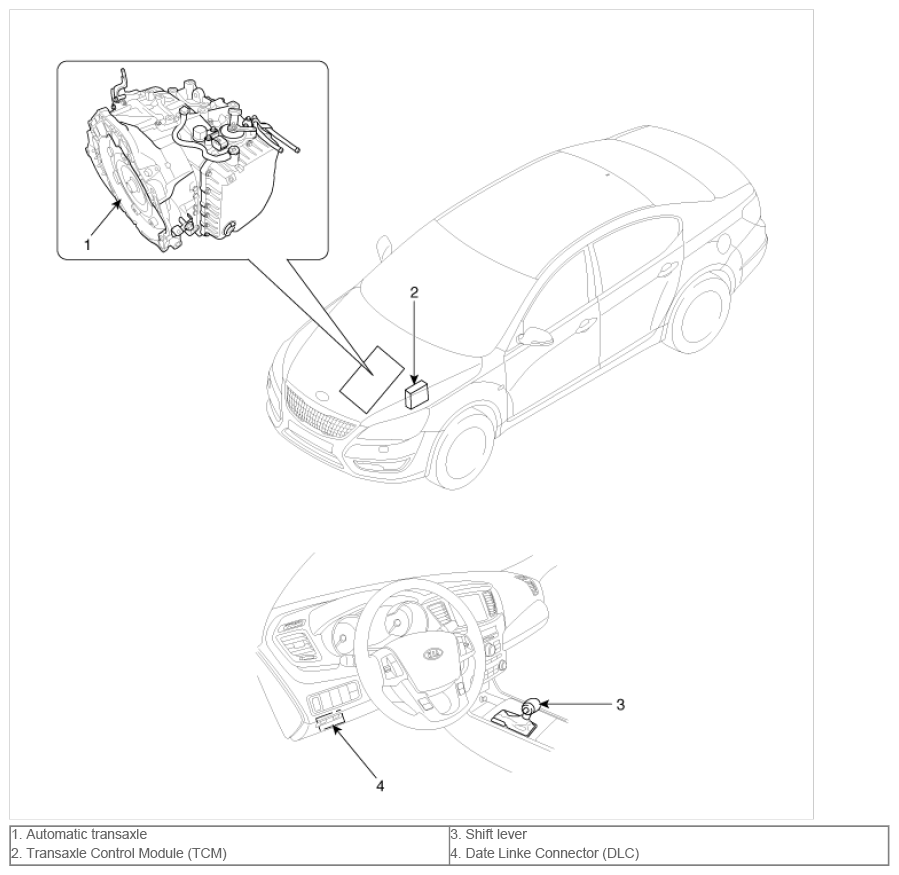 1

2

3

4

| 1. Automatic transaxle | 3. Shift lever |
|---|---|
| 2. Transaxle Control Module (TCM) | 4. Date Linke Connector (DLC) |