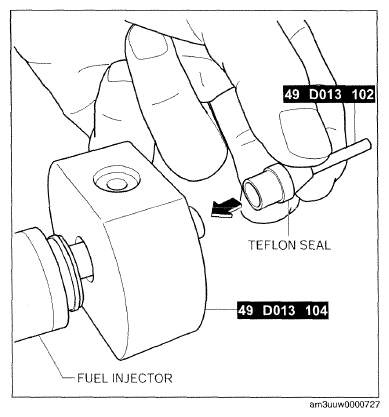 49 D013 102

TEFLON SEAL

49 D013 104

FUEL INJECTOR

am3uuw0000727