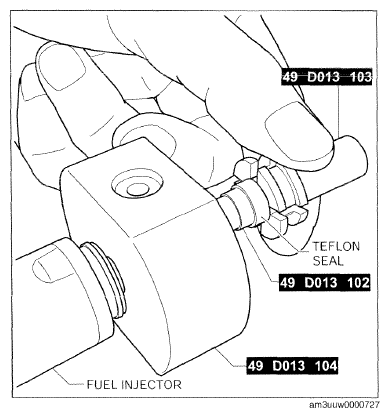 49 D013 103

TEFLON SEAL

49 D013 102

49 D013 104

FUEL INJECTOR

am3uuw0000727