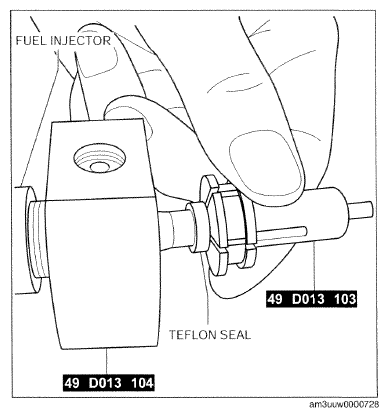 FUEL INJECTOR

49 D013 103

TEFLON SEAL

49 D013 104

am3uuw0000728