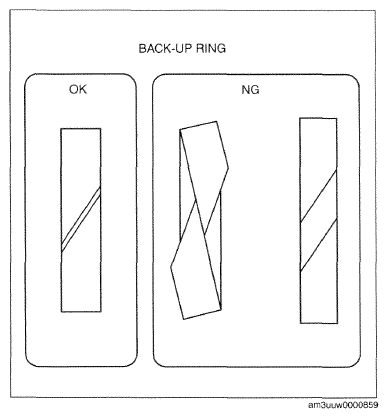 BACK-UP RING

OK

NG

am3uuw0000859