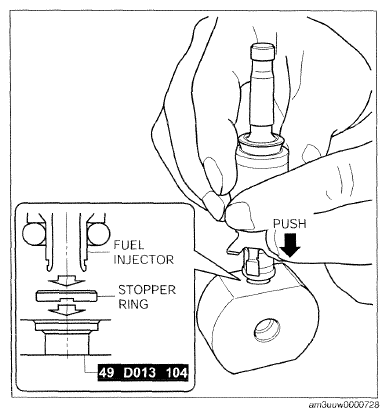 PUSH

FUEL INJECTOR

STOPPER RING

49 D013 104

am3uuw0000728