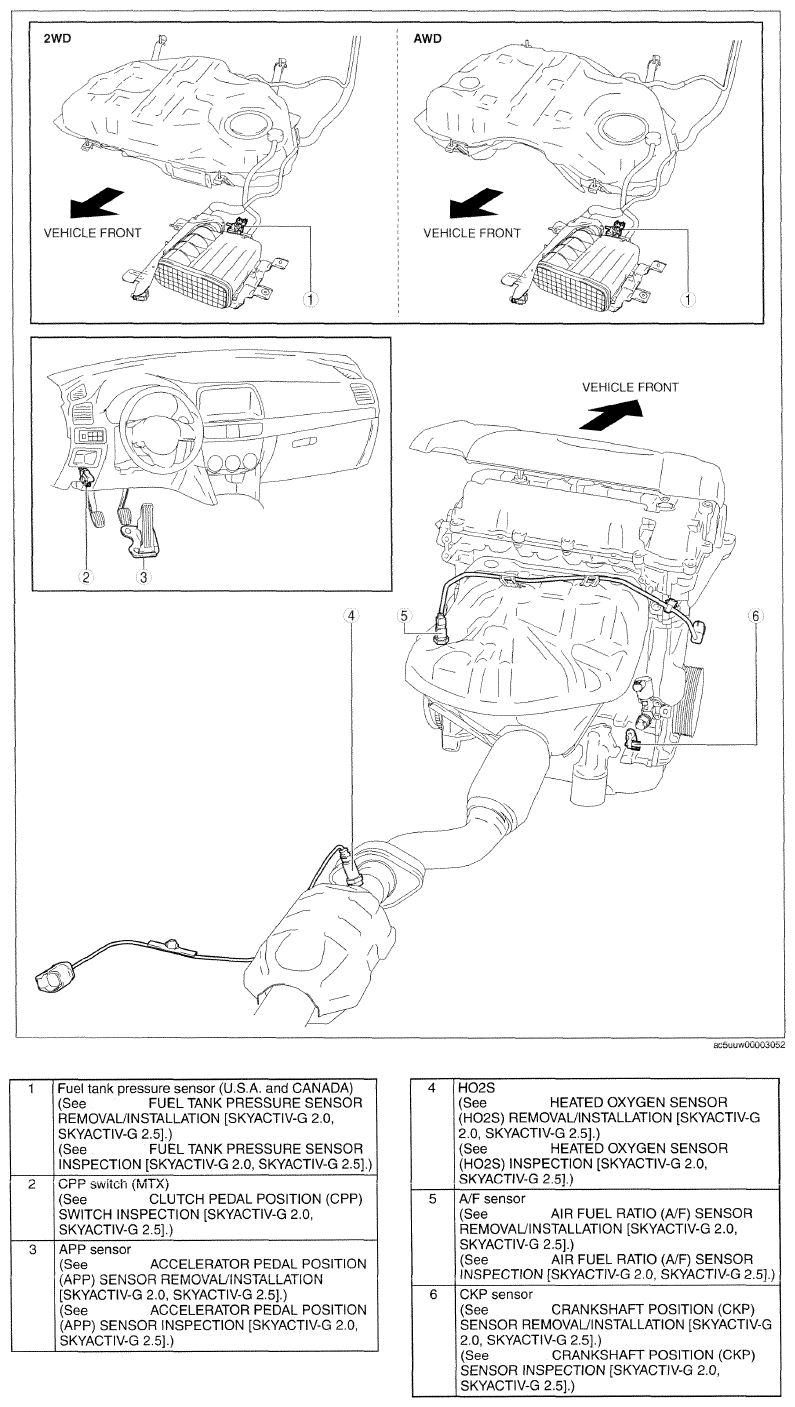 2WD

VEHICLE FRONT

1

AWD

VEHICLE FRONT

1

2 3

VEHICLE FRONT

4

5

6

ac5uuw00003052

| 1 | Fuel tank pressure sensor (U.S.A. and CANADA) (See FUEL TANK PRESSURE SENSOR REMOVAL/INSTALLATION [SKYACTIV-G 2.0, SKYACTIV-G 2.5].) (See FUEL TANK PRESSURE SENSOR INSPECTION [SKYACTIV-G 2.0, SKYACTIV-G 2.5].) |
|---|---|
| 2 | CPP switch (MTX) (See CLUTCH PEDAL POSITION (CPP) SWITCH INSPECTION [SKYACTIV-G 2.0, SKYACTIV-G 2.5].) |
| 3 | APP sensor (See ACCELERATOR PEDAL POSITION (APP) SENSOR REMOVAL/INSTALLATION [SKYACTIV-G 2.0, SKYACTIV-G 2.5].) (See ACCELERATOR PEDAL POSITION (APP) SENSOR INSPECTION [SKYACTIV-G 2.0, SKYACTIV-G 2.5].) |

| 4 | HO2S (See HEATED OXYGEN SENSOR (HO2S) REMOVAL/INSTALLATION [SKYACTIV-G 2.0, SKYACTIV-G 2.5].) (See HEATED OXYGEN SENSOR (HO2S) INSPECTION [SKYACTIV-G 2.0, SKYACTIV-G 2.5].) |
|---|---|
| 5 | A/F sensor (See AIR FUEL RATIO (A/F) SENSOR REMOVAL/INSTALLATION [SKYACTIV-G 2.0, SKYACTIV-G 2.5].) (See AIR FUEL RATIO (A/F) SENSOR INSPECTION [SKYACTIV-G 2.0, SKYACTIV-G 2.5].) |
| 6 | CKP sensor (See CRANKSHAFT POSITION (CKP) SENSOR REMOVAL/INSTALLATION [SKYACTIV-G 2.0, SKYACTIV-G 2.5].) (See CRANKSHAFT POSITION (CKP) SENSOR INSPECTION [SKYACTIV-G 2.0, SKYACTIV-G 2.5].) |