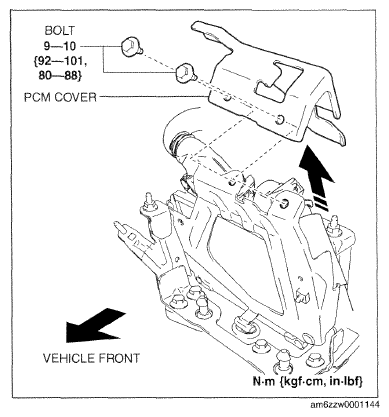 BOLT
9—10
{92—101,
80—88}

PCM COVER

VEHICLE FRONT

N·m {kgf·cm, in·lbf}

am6zzw0001144