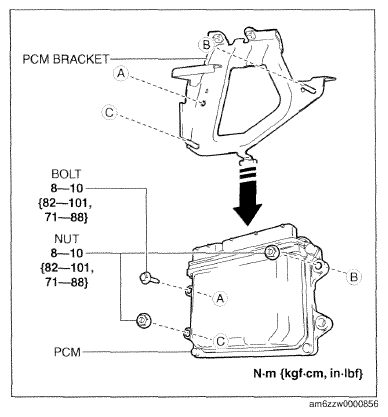 PCM BRACKET

B

A

C

BOLT
8—10
{82—101,
71—88}

NUT
8—10
{82—101,
71—88}

B

A

C

PCM

N·m {kgf·cm, in·lbf}

am6zzw0000856