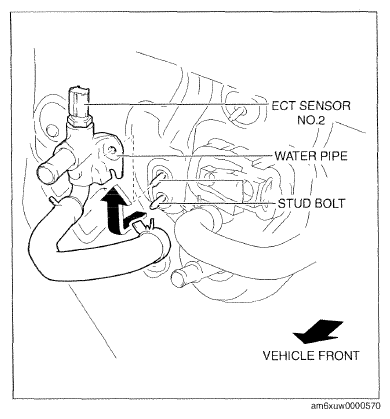 ECT SENSOR NO.2

WATER PIPE

STUD BOLT

VEHICLE FRONT

am6xuw0000570