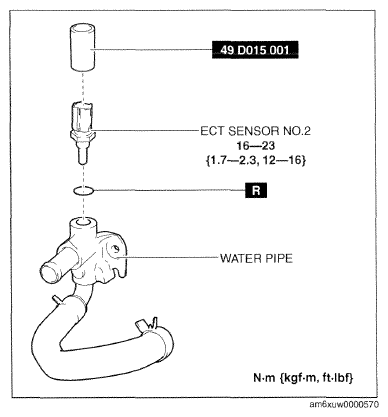 49 D015 001

ECT SENSOR NO.2
16—23
{1.7—2.3, 12—16}

R

WATER PIPE

N·m {kgf·m, ft·lbf}

am6xuw0000570