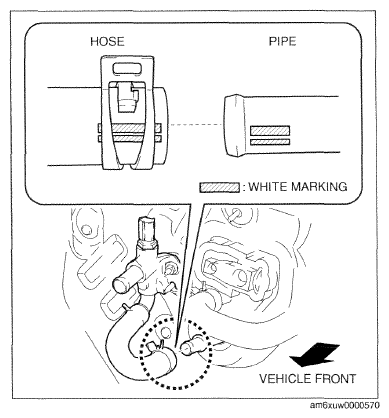 HOSE

PIPE

: WHITE MARKING

VEHICLE FRONT

am6xuw0000570