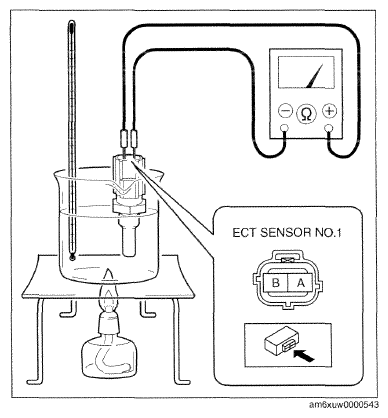 −
Ω
+

ECT SENSOR NO.1

B
A

am6xuw0000543