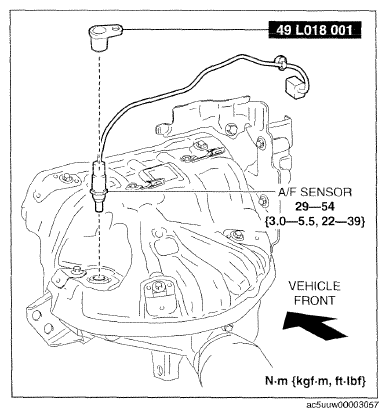 49 L018 001

A/F SENSOR
29—54
{3.0—5.5, 22—39}

VEHICLE
FRONT

N·m {kgf·m, ft·lbf}

ac5uuw00003057