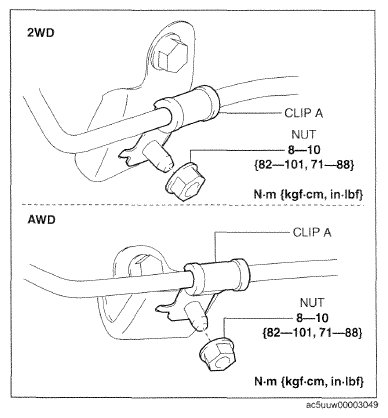 2WD

CLIP A

NUT
8—10
{82—101, 71—88}

N·m {kgf·cm, in·lbf}

AWD

CLIP A

NUT
8—10
{82—101, 71—88}

N·m {kgf·cm, in·lbf}

ac5uuw00003049