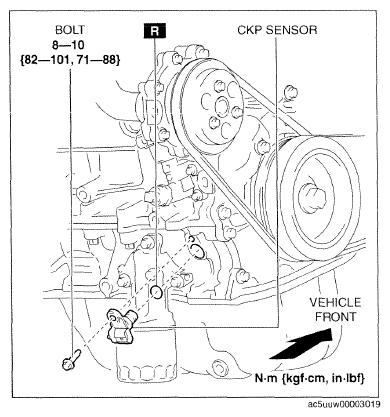 BOLT
8—10
{82—101, 71—88}

R

CKP SENSOR

VEHICLE
FRONT

N·m {kgf·cm, in·lbf}

ac5uuw00003019