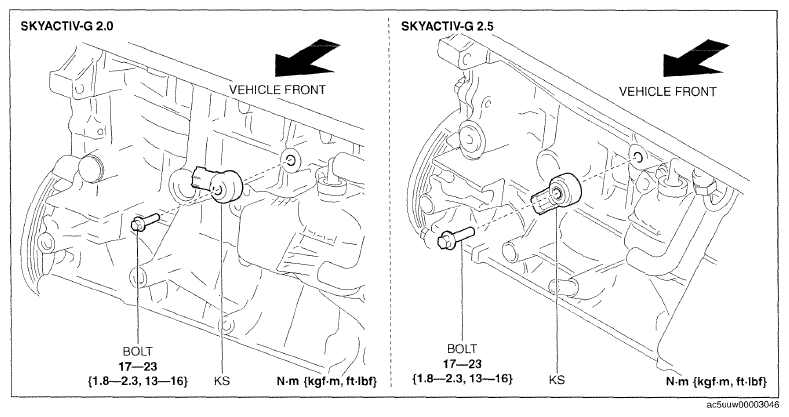 SKYACTIV-G 2.0

VEHICLE FRONT

BOLT
17—23
{1.8—2.3, 13—16}

KS

N·m {kgf·m, ft·lbf}

SKYACTIV-G 2.5

VEHICLE FRONT

BOLT
17—23
{1.8—2.3, 13—16}

KS

N·m {kgf·m, ft·lbf}

ac5uuw00003046