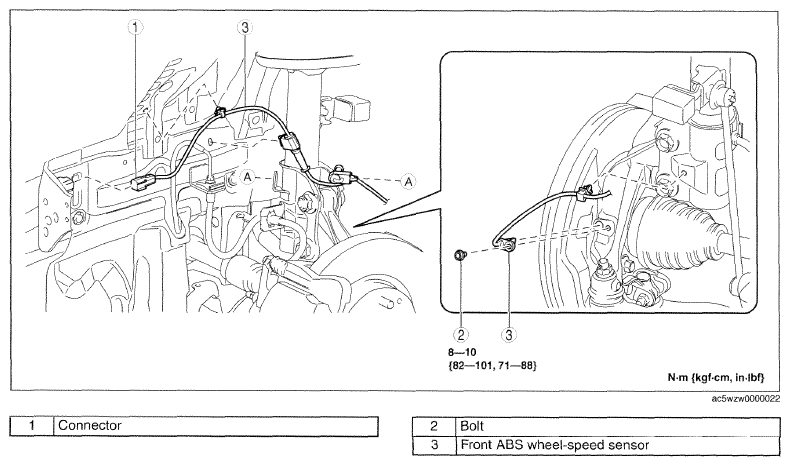 1
3
A
A
2
3
8—10
{82—101, 71—88}
N·m {kgf·cm, in·lbf}
ac5wzw0000022

| 1 | Connector |
|---|---|

| 2 | Bolt |
|---|---|
| 3 | Front ABS wheel-speed sensor |